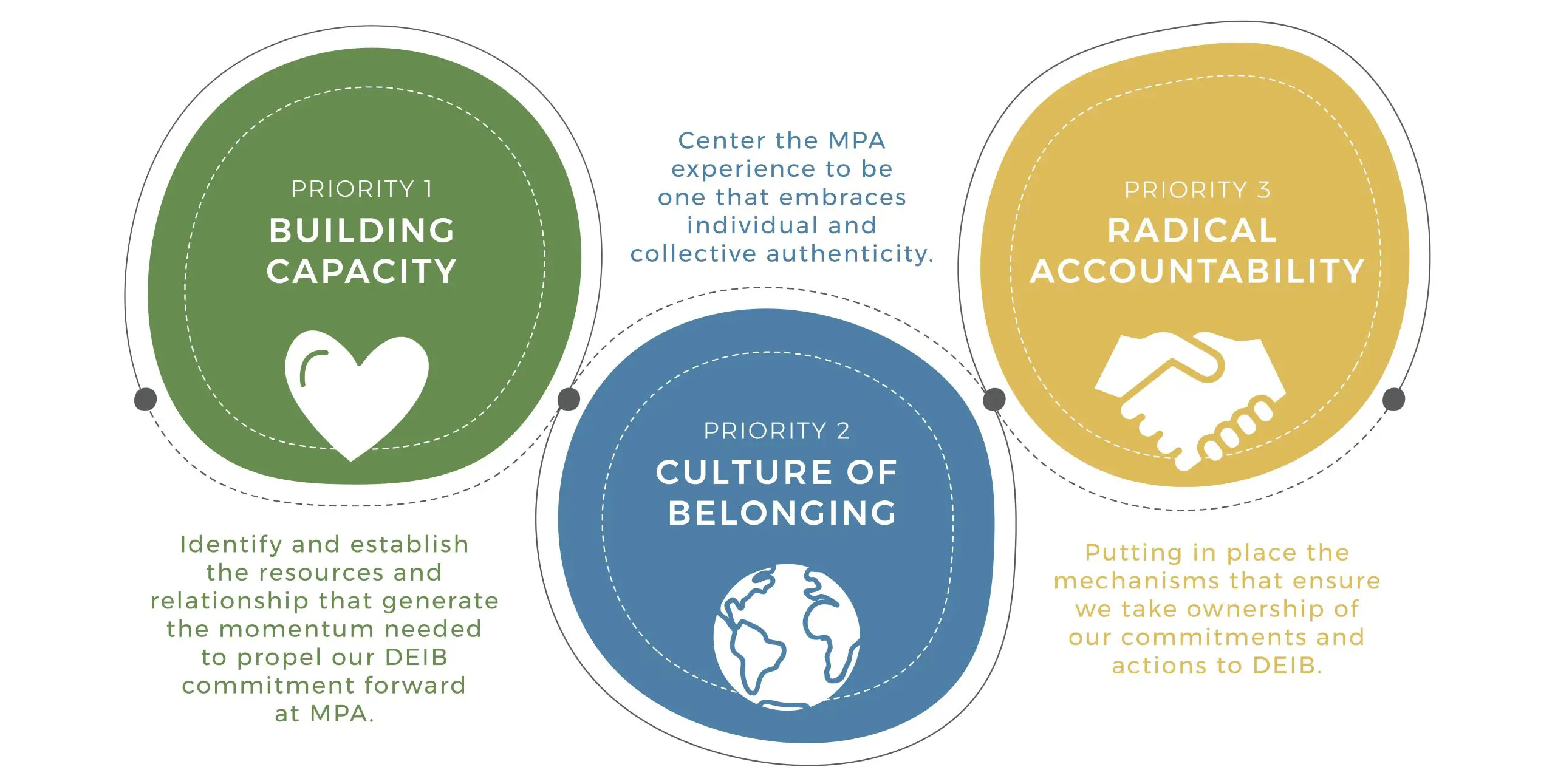 PRIORITY 1
BUILDING CAPACITY

Identify and establish the resources and relationship that generate the momentum needed to propel our DEIB commitment forward at MPA.

Center the MPA experience to be one that embraces individual and collective authenticity.

PRIORITY 2
CULTURE OF BELONGING

PRIORITY 3
RADICAL ACCOUNTABILITY

Putting in place the mechanisms that ensure we take ownership of our commitments and actions to DEIB.